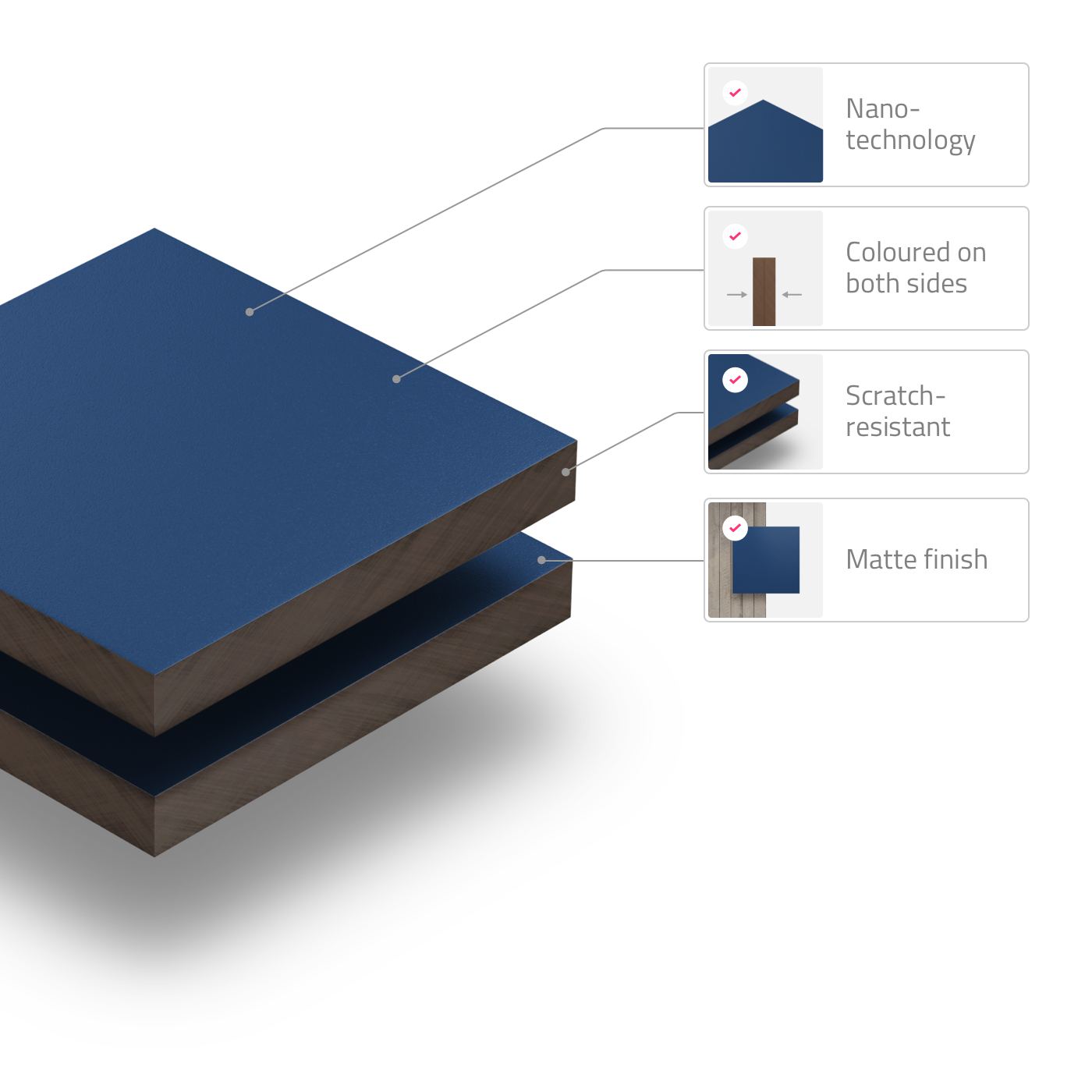 Nano-technology

Coloured on both sides

Scratch-resistant

Matte finish